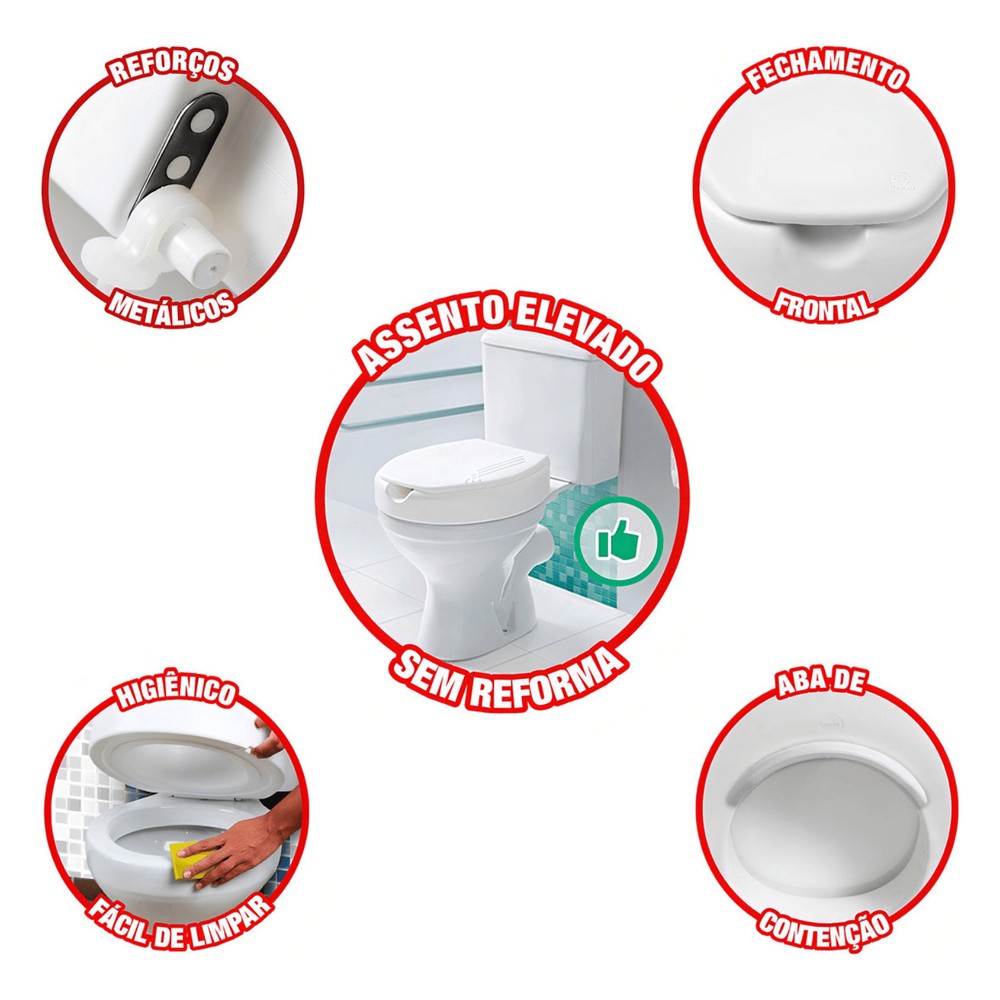 REFORÇOS
METÁLICOS

FECHAMENTO
FRONTAL

ASSENTO ELEVADO
SEM REFORMA

HIGIÊNICO
FÁCIL DE LIMPAR

ABA DE
CONTENÇÃO